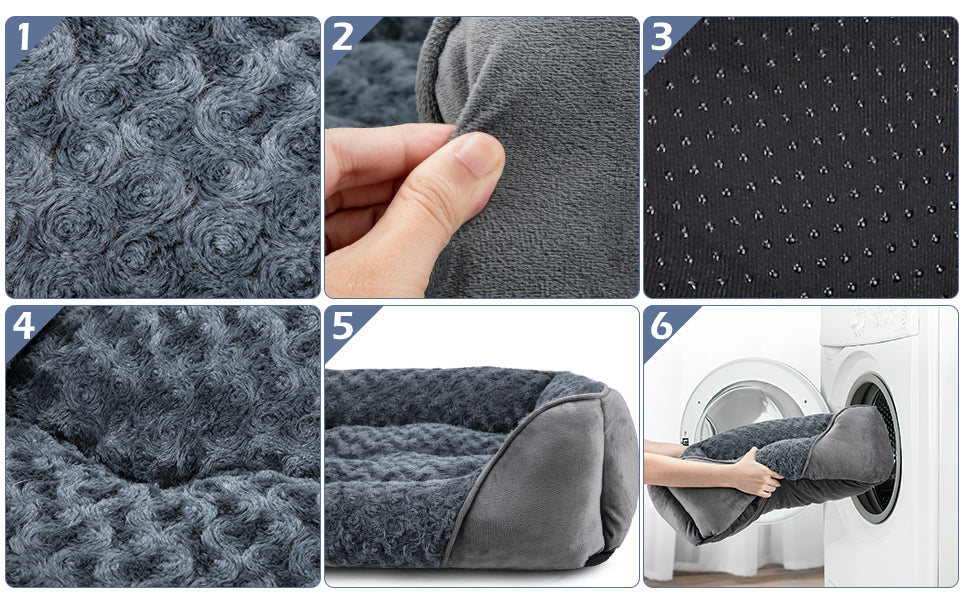 1

2

3

4

5

6